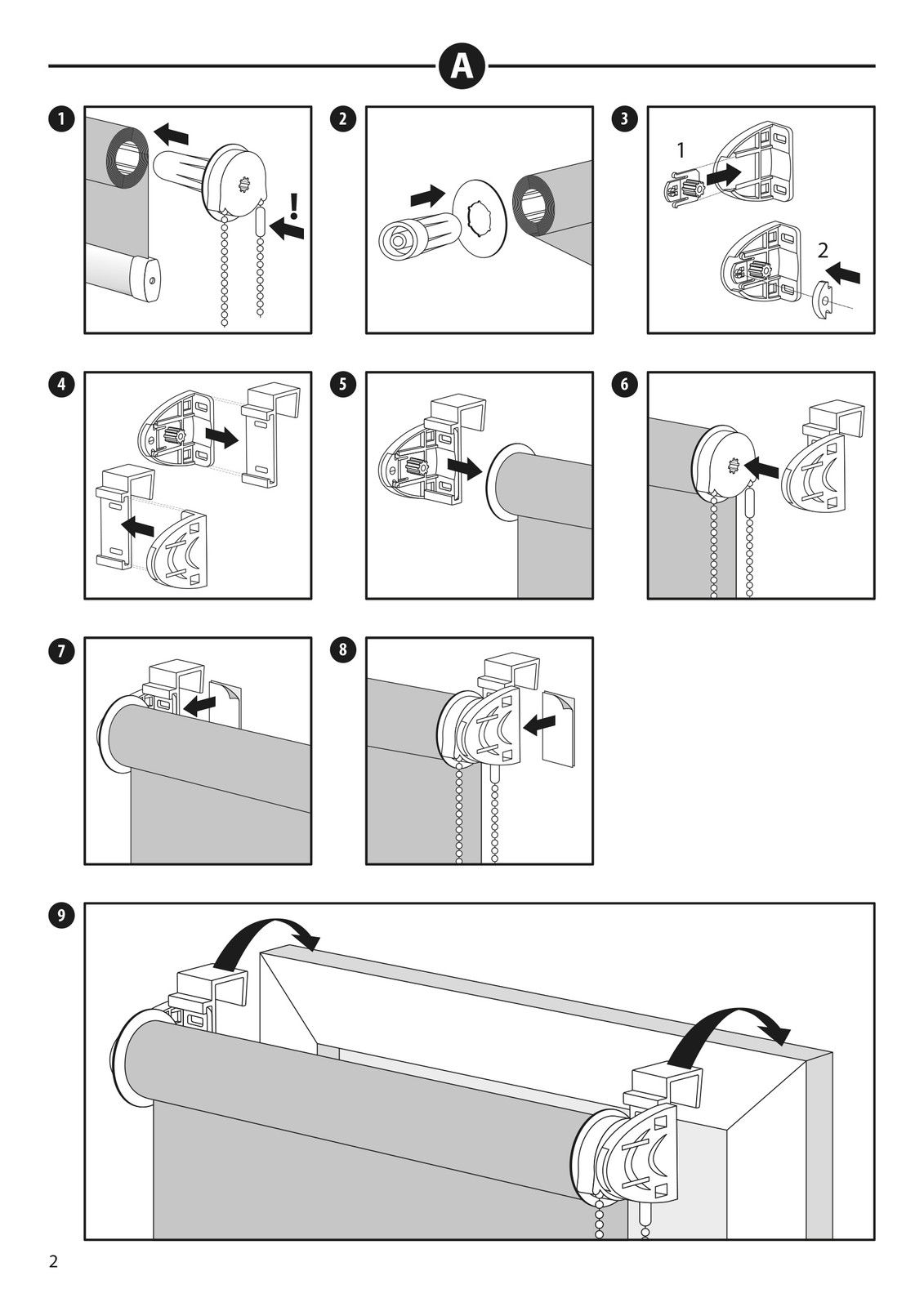 A

1

!

2

3

1

2

4

5

6

7

8

9

2