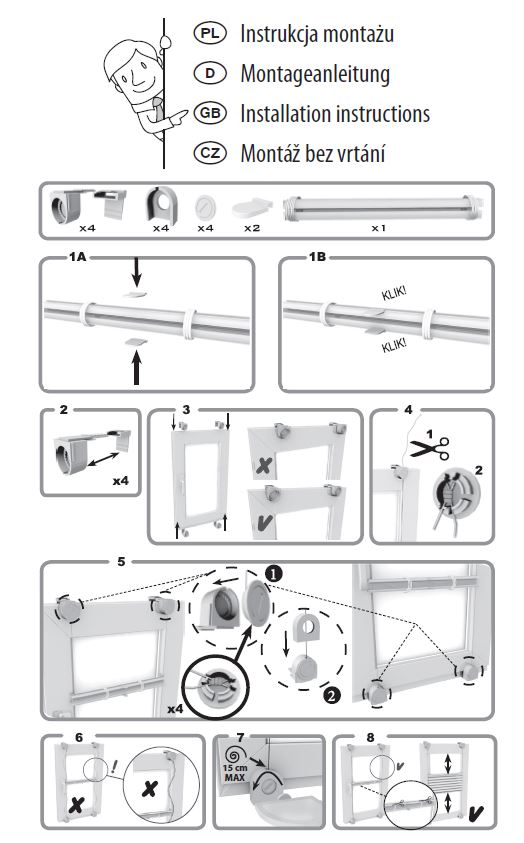 PL Instrukcja montażu
D Montageanleitung
GB Installation instructions
CZ Montáž bez vrtání

x4 x4 x4 x2 x1

1A

1B
KLIK!
KLIK!

2
x4

3

4
1
2

5
1
2
x4

6
!

7
15 cm MAX

8