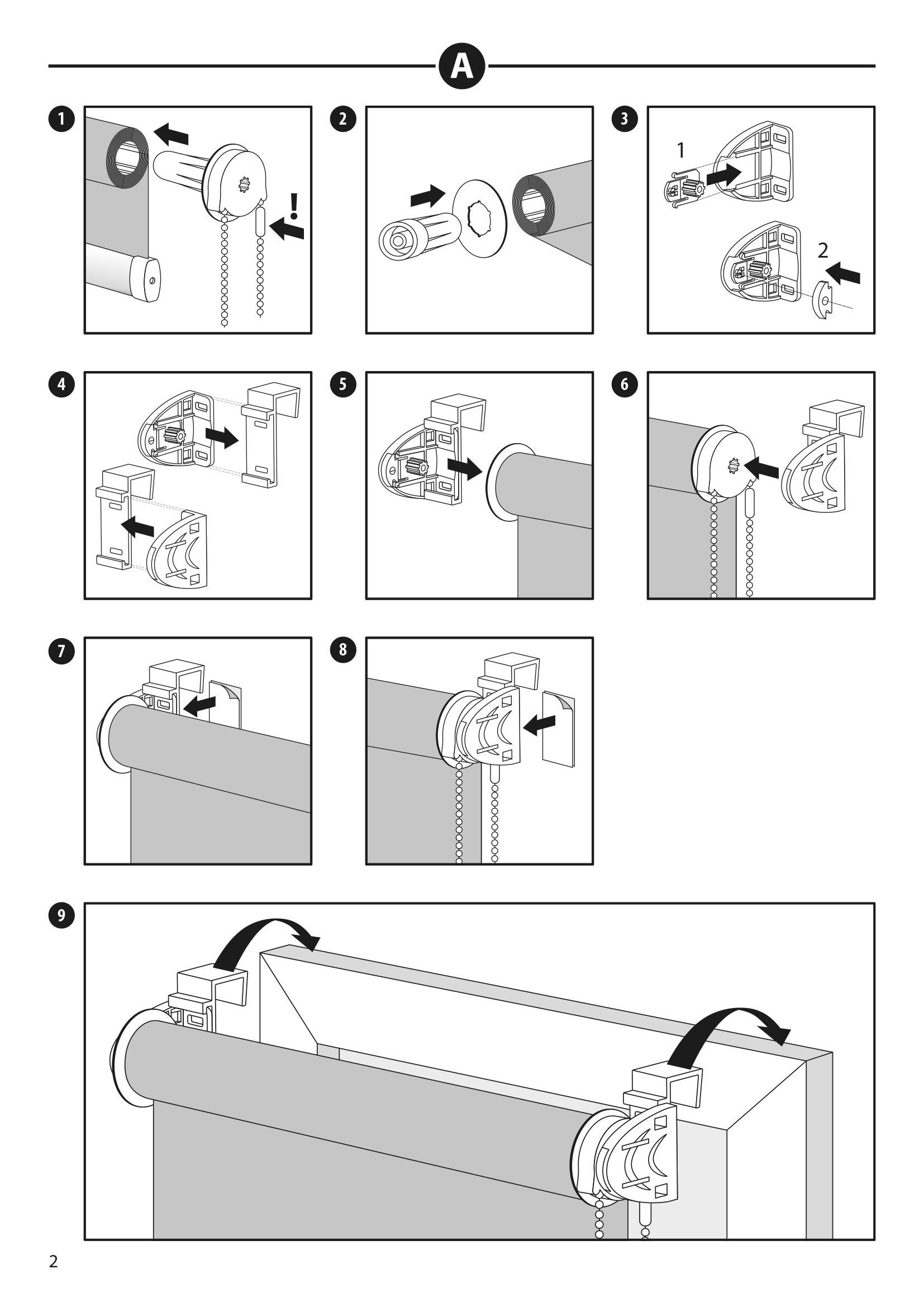 A

1

!

2

3

1

2

4

5

6

7

8

9

2